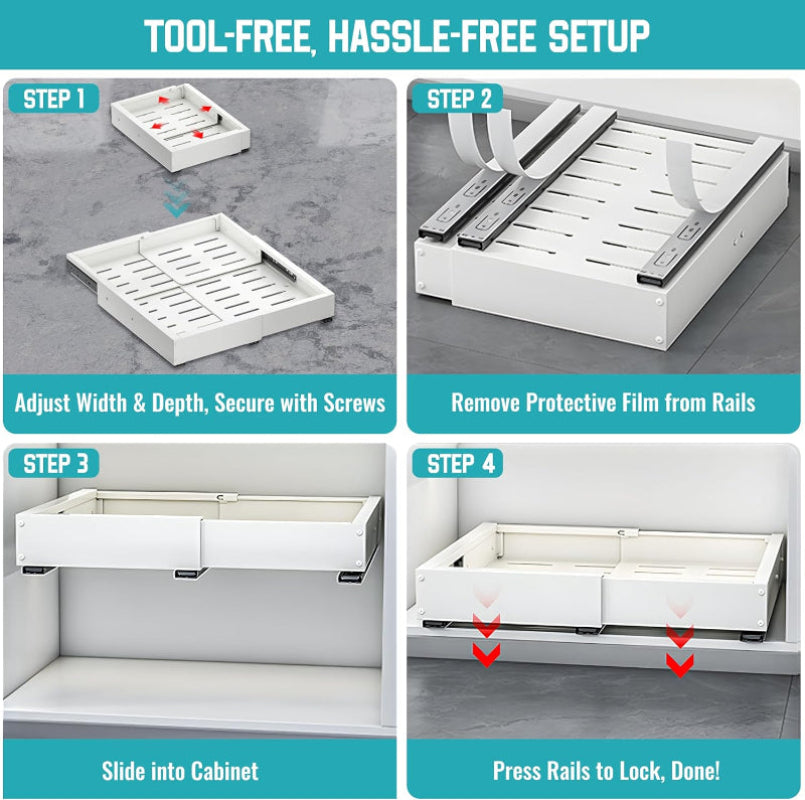 TOOL-FREE, HASSLE-FREE SETUP

STEP 1

Adjust Width & Depth, Secure with Screws

STEP 2

Remove Protective Film from Rails

STEP 3

Slide into Cabinet

STEP 4

Press Rails to Lock, Done!