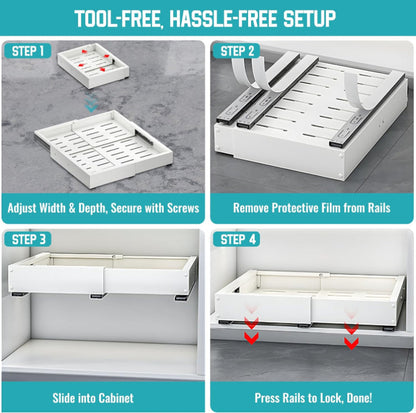 TOOL-FREE, HASSLE-FREE SETUP

STEP 1

Adjust Width & Depth, Secure with Screws

STEP 2

Remove Protective Film from Rails

STEP 3

Slide into Cabinet

STEP 4

Press Rails to Lock, Done!